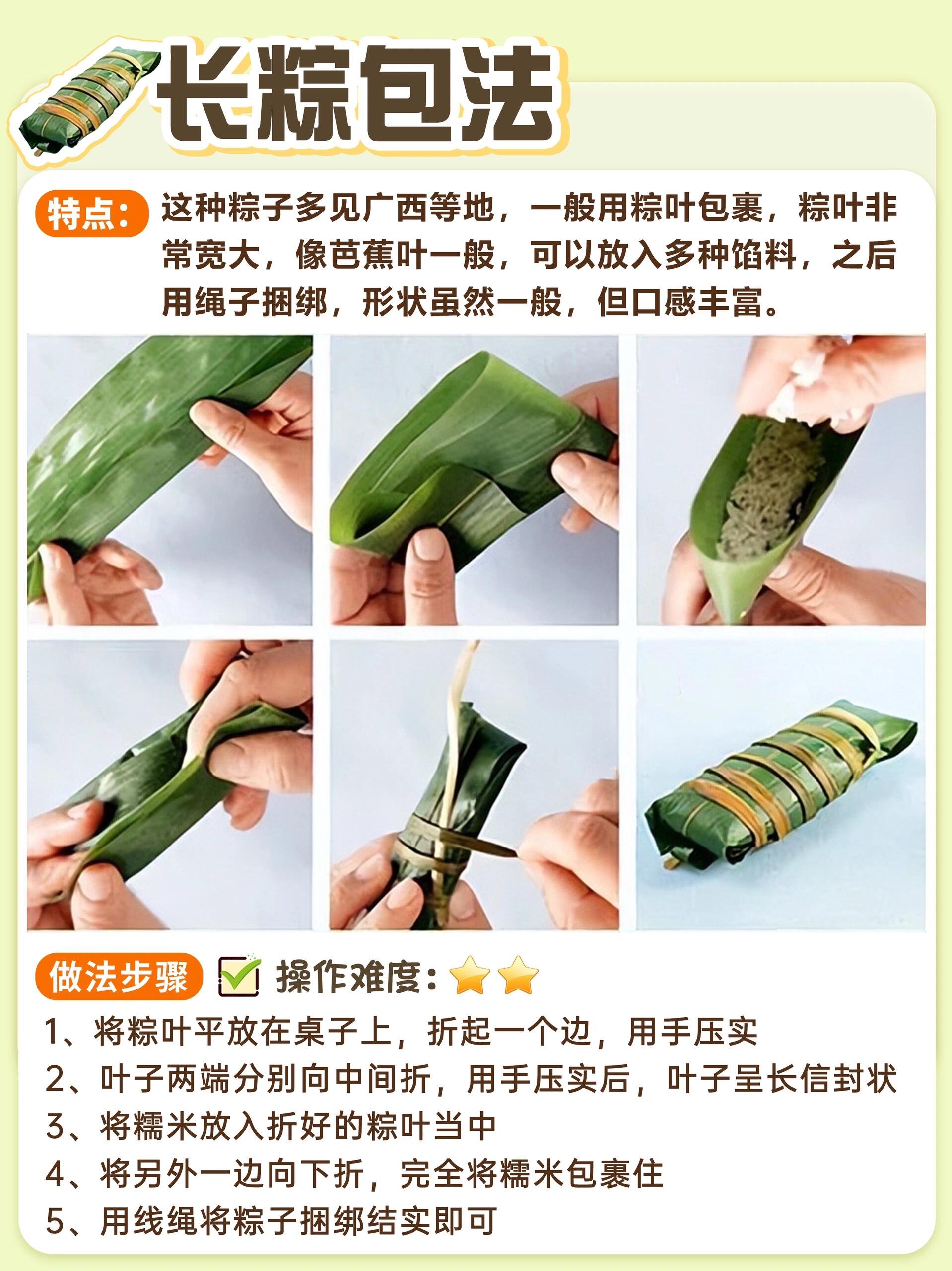 长粽包法

特点：这种粽子多见广西等地，一般用粽叶包裹，粽叶非常宽大，像芭蕉叶一般，可以放入多种馅料，之后用绳子捆绑，形状虽然一般，但口感丰富。

做法步骤 操作难度：

1、将粽叶平放在桌子上，折起一个边，用手压实
2、叶子两端分别向中间折，用手压实后，叶子呈长信封状
3、将糯米放入折好的粽叶当中
4、将另外一边向下折，完全将糯米包裹住
5、用线绳将粽子捆绑结实即可